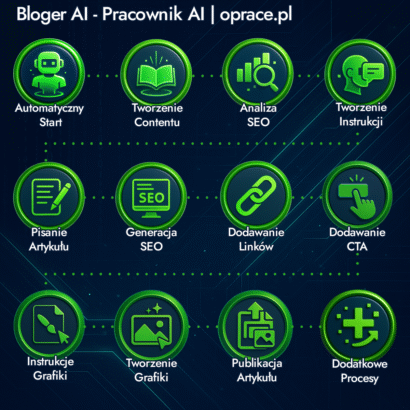 Bloger AI - Pracownik AI | oprace.pl

Automatyczny Start

Tworzenie Contentu

Analiza SEO

Tworzenie Instrukcji

Pisanie Artykułu

SEO

Generacja SEO

Dodawanie Linków

Dodawanie CTA

Instrukcje Grafiki

Tworzenie Grafiki

Publikacja Artykułu

Dodatkowe Procesy